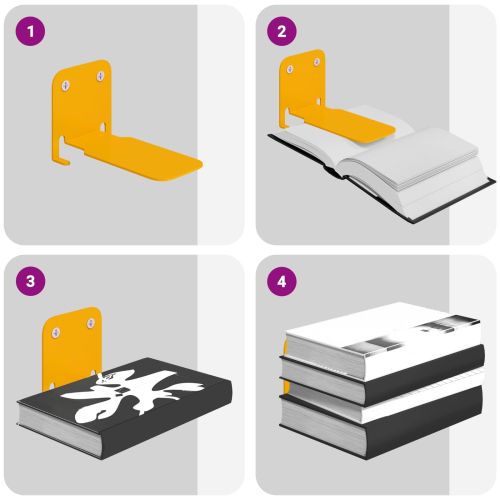 1

2

3

4