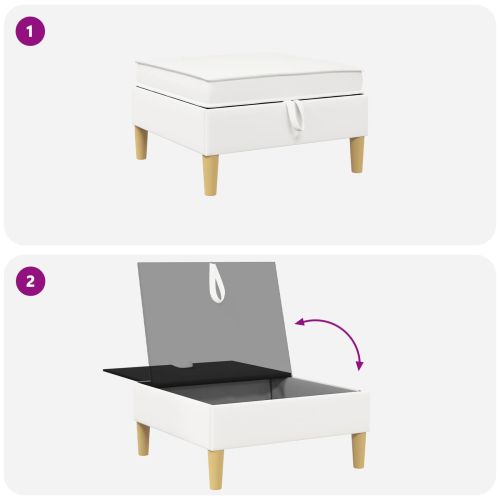 1

2