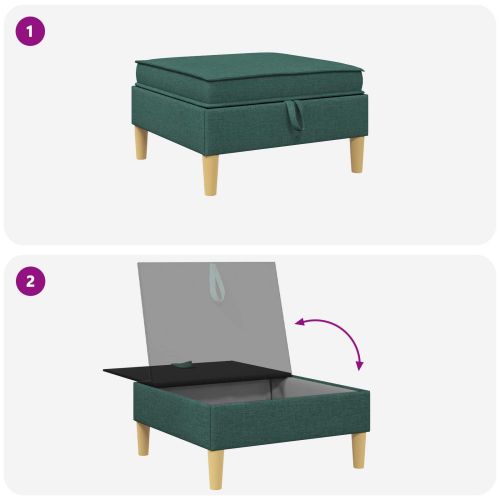 1

2