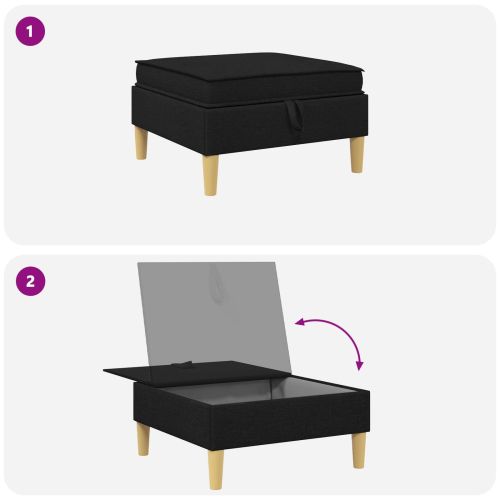 1

2