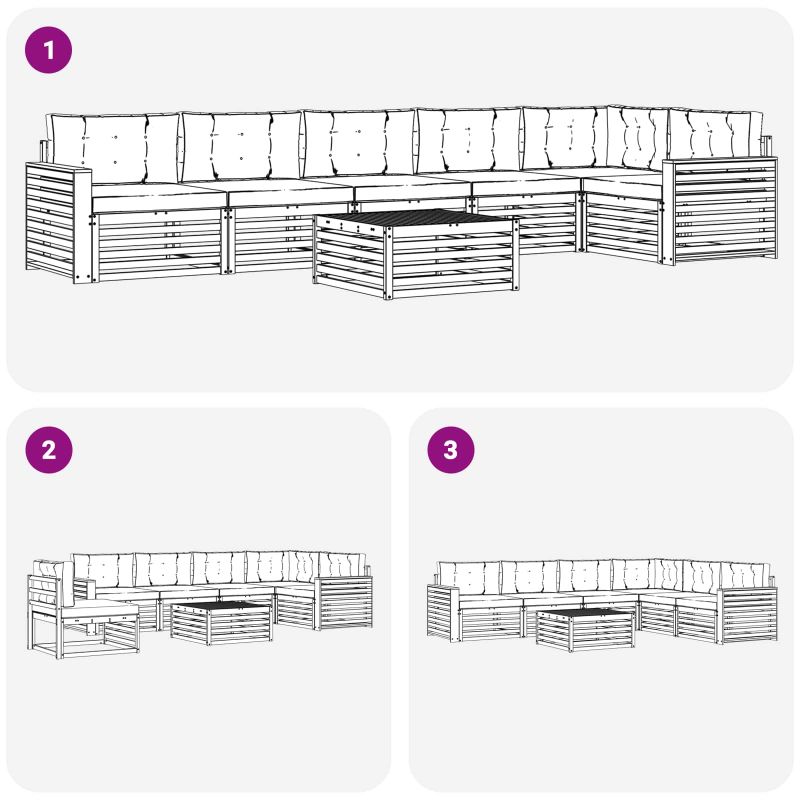 1

2

3