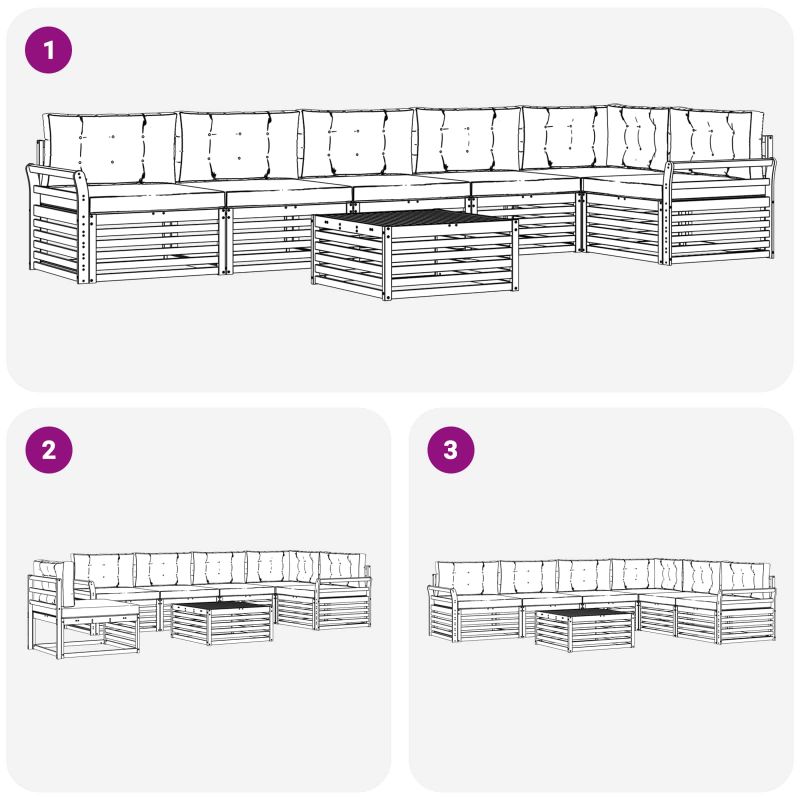 1

2

3