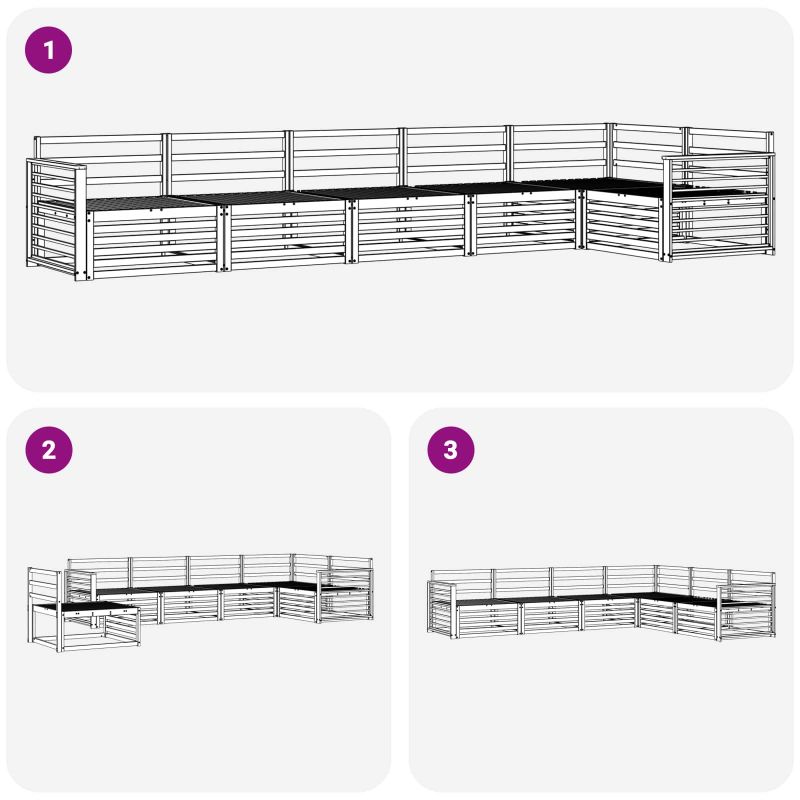 1

2

3