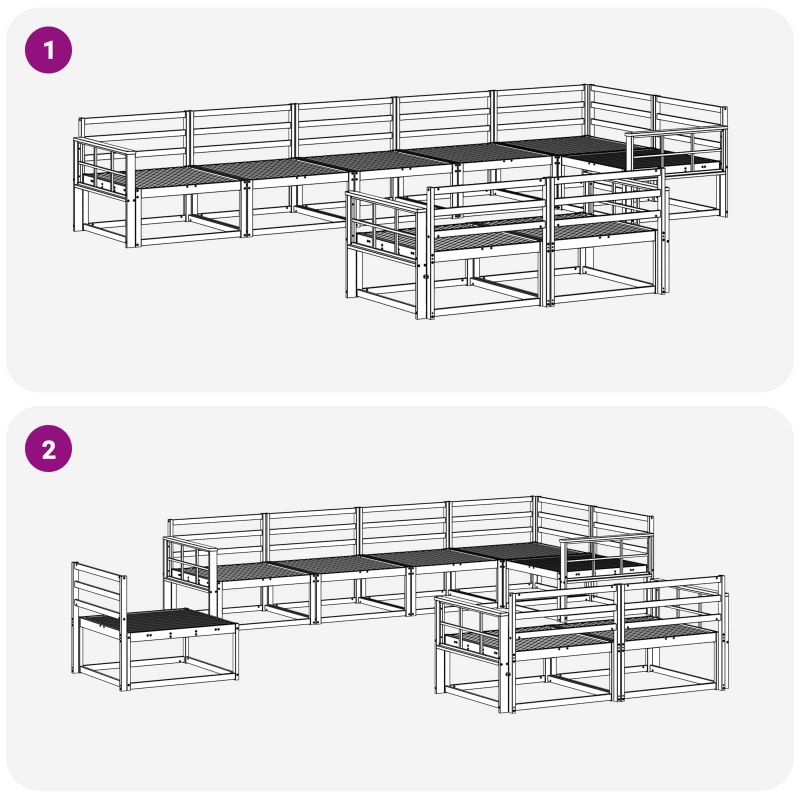 1

2