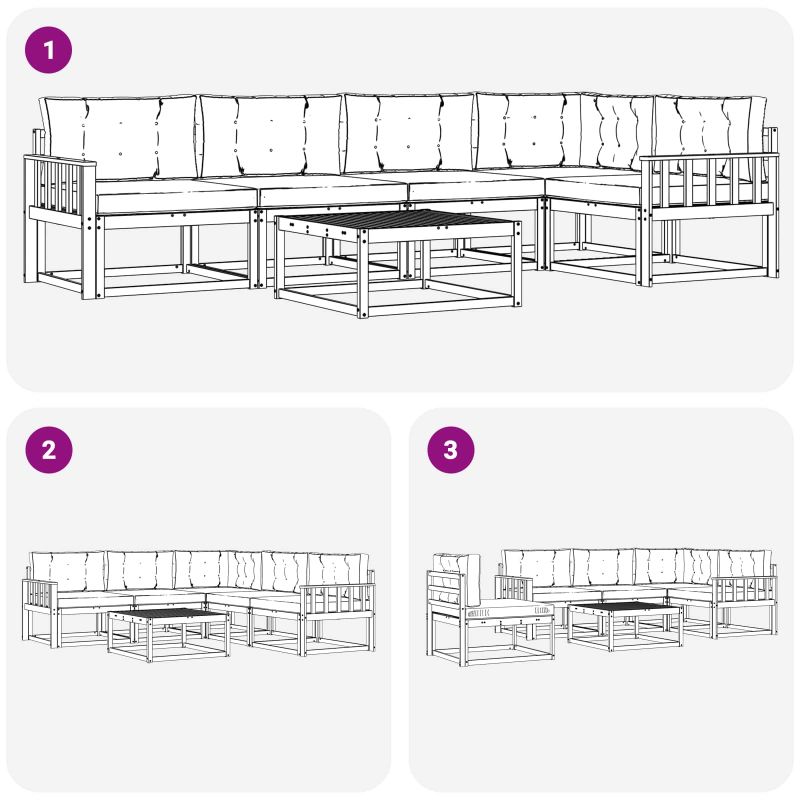 1

2

3