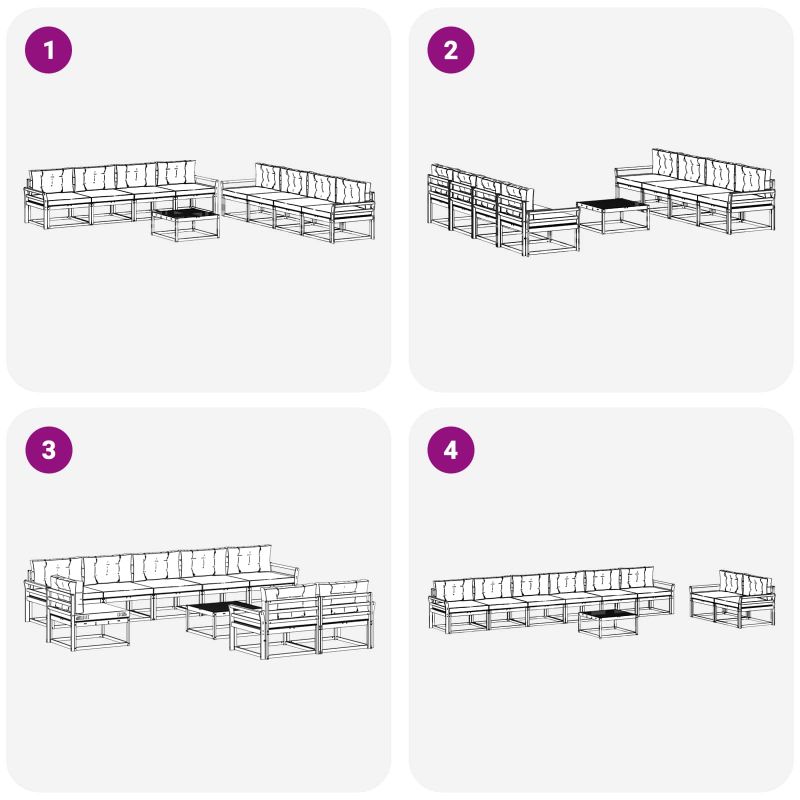 1

2

3

4