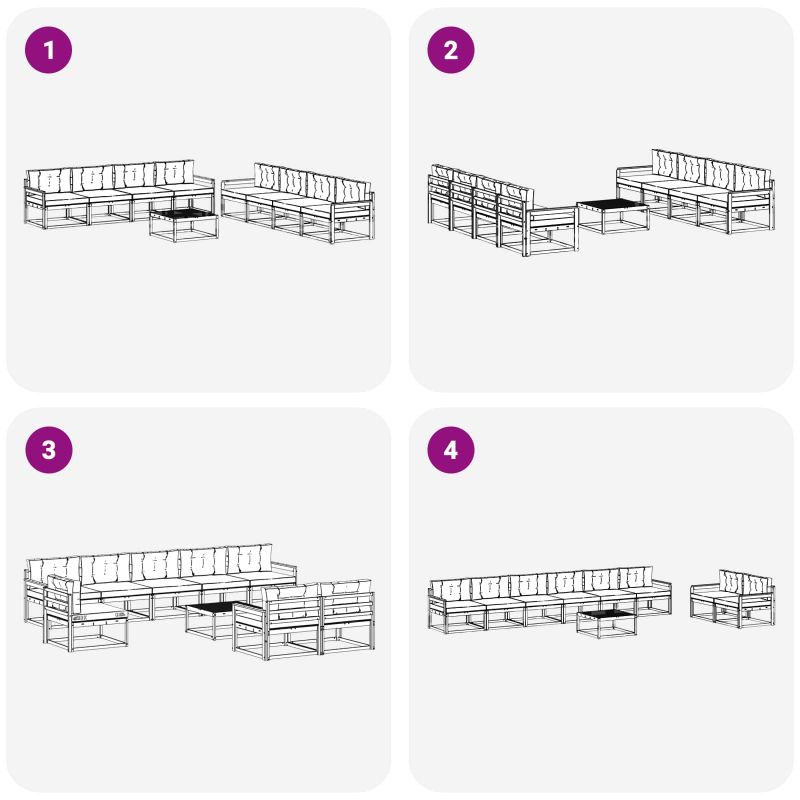 1

2

3

4