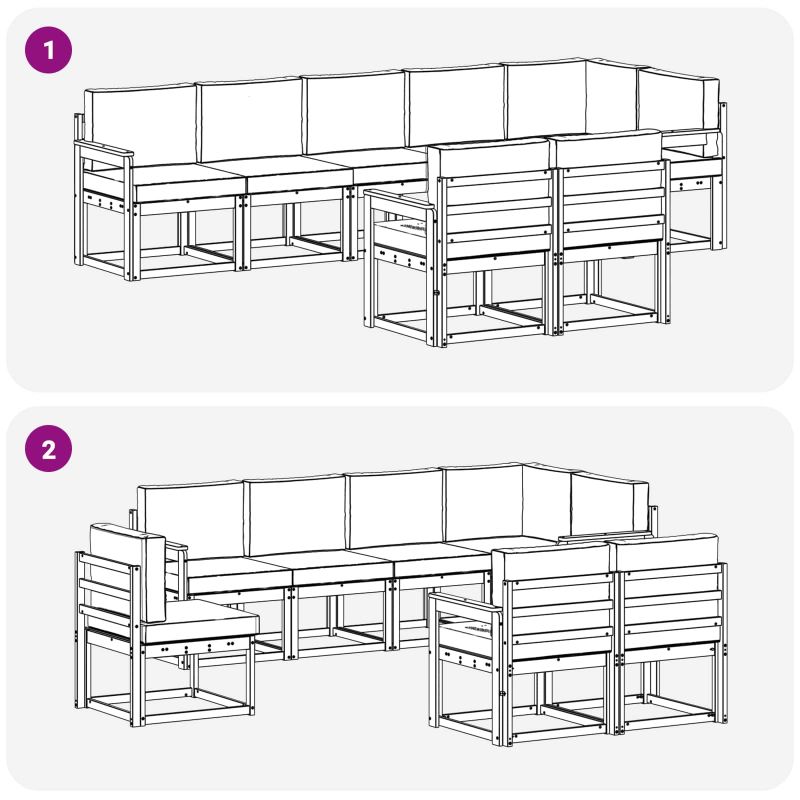 1

2