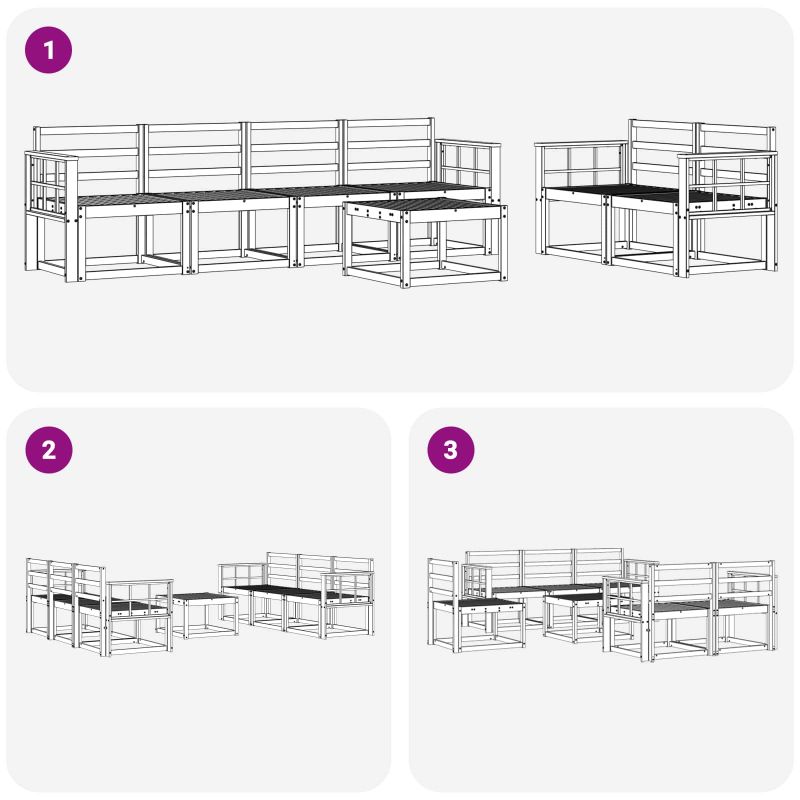 1

2

3