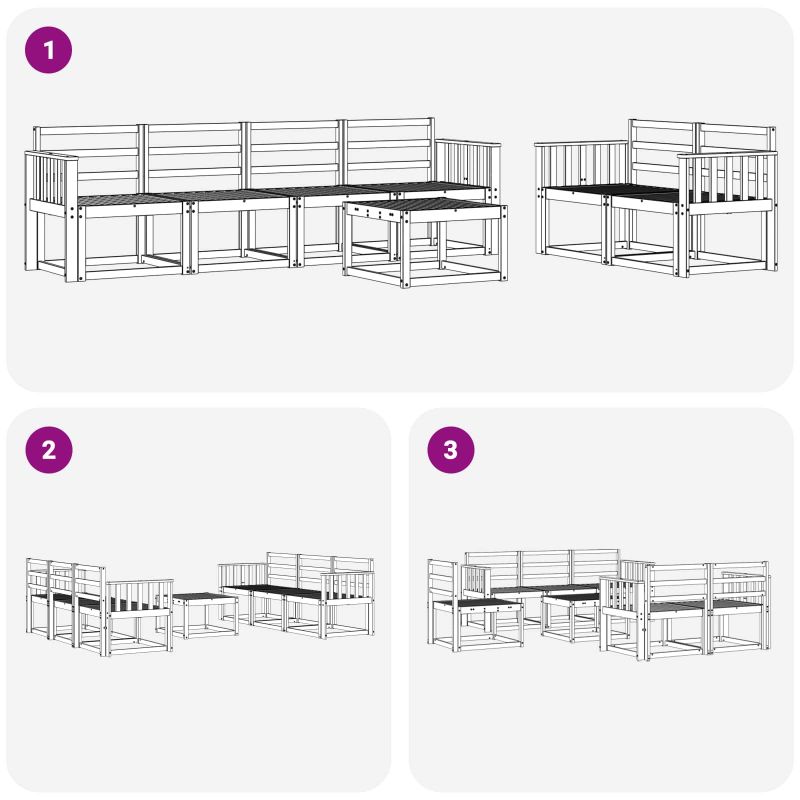 1

2

3