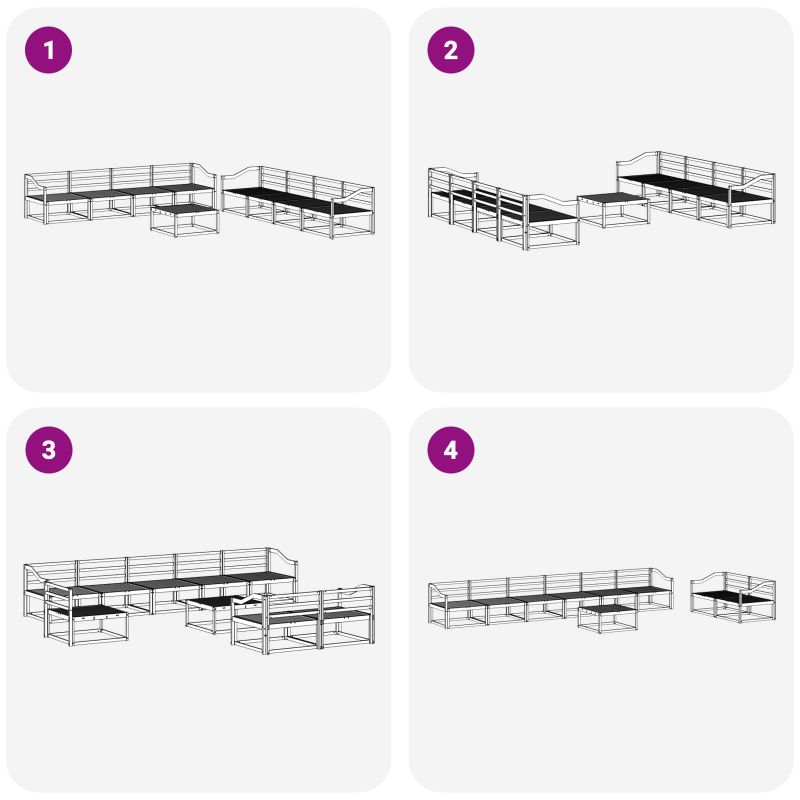 1

2

3

4