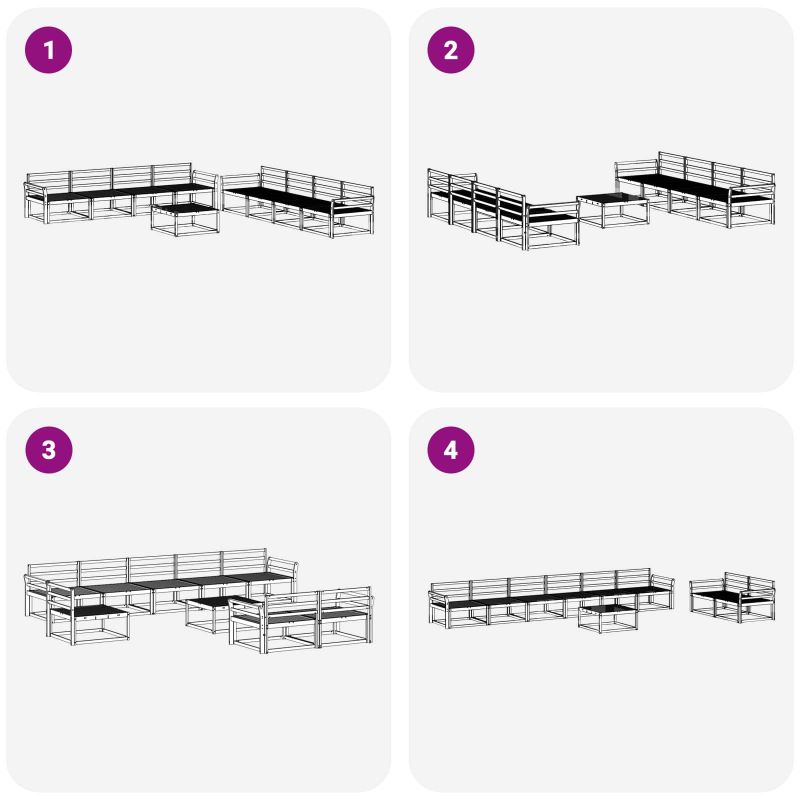 1

2

3

4