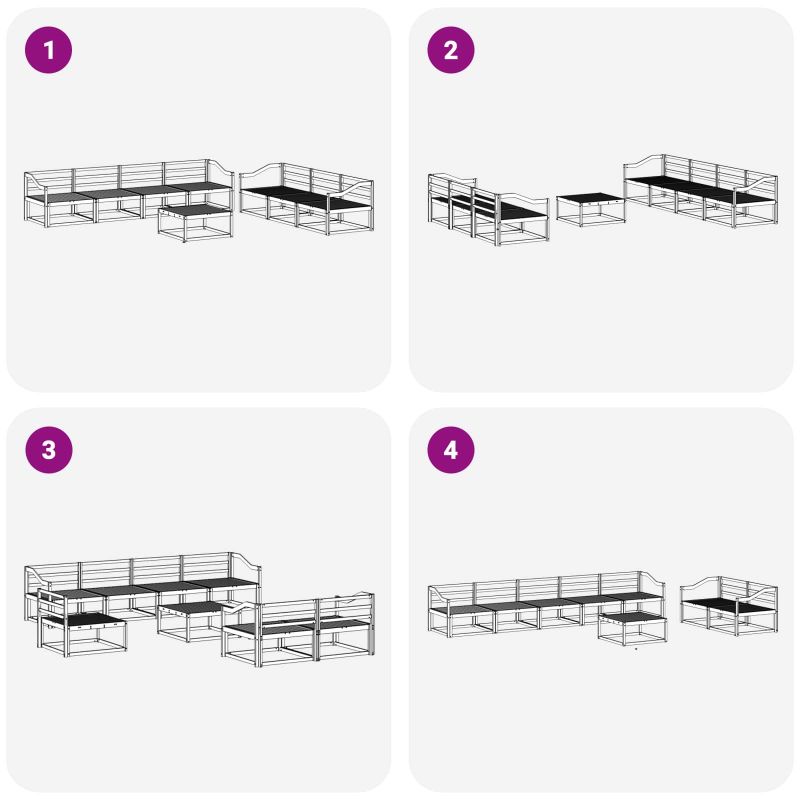 1

2

3

4