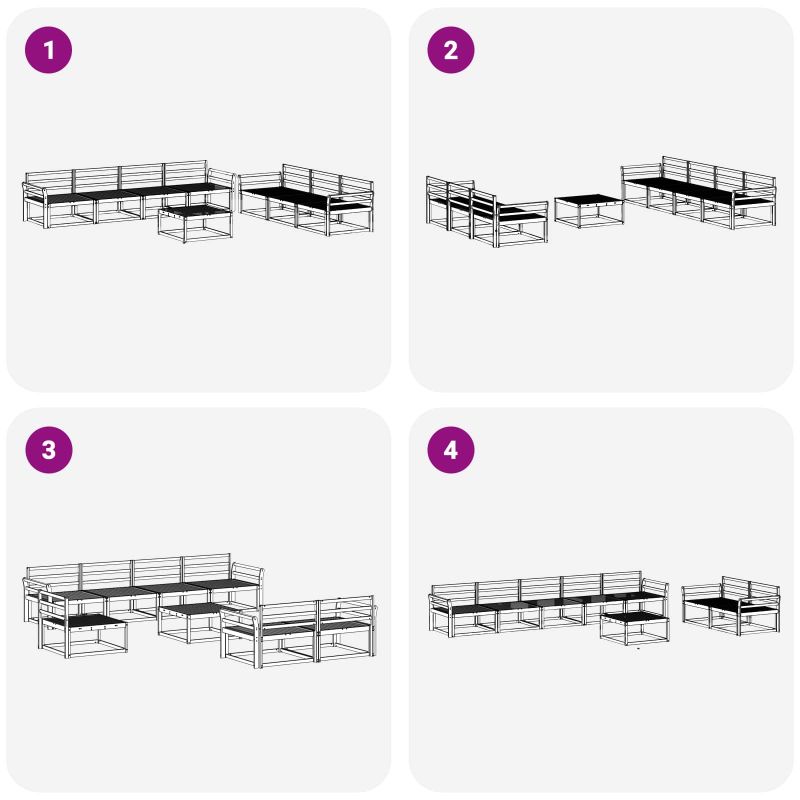 1

2

3

4