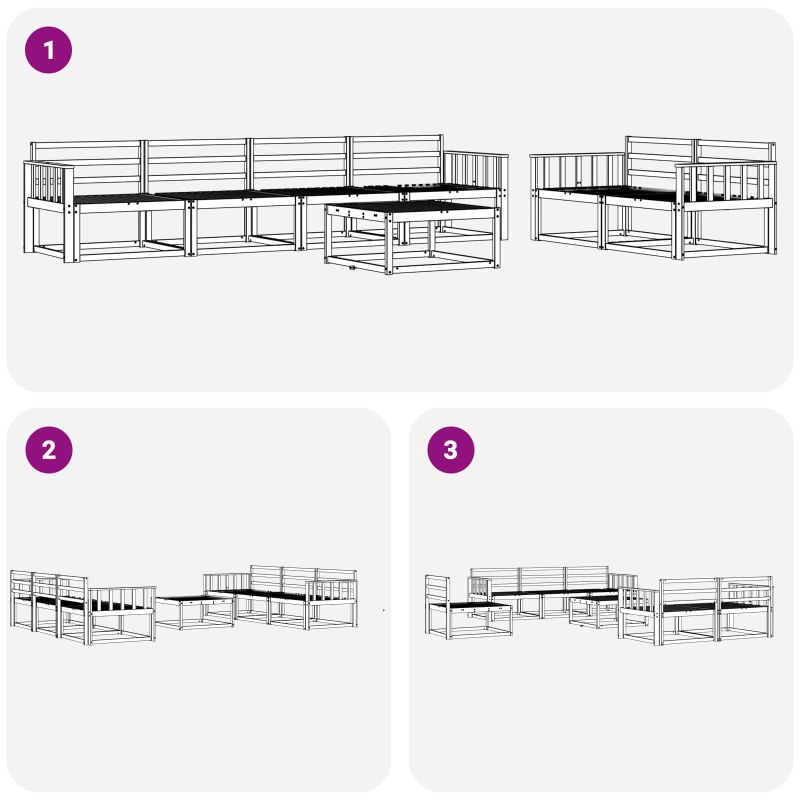 1

2

3