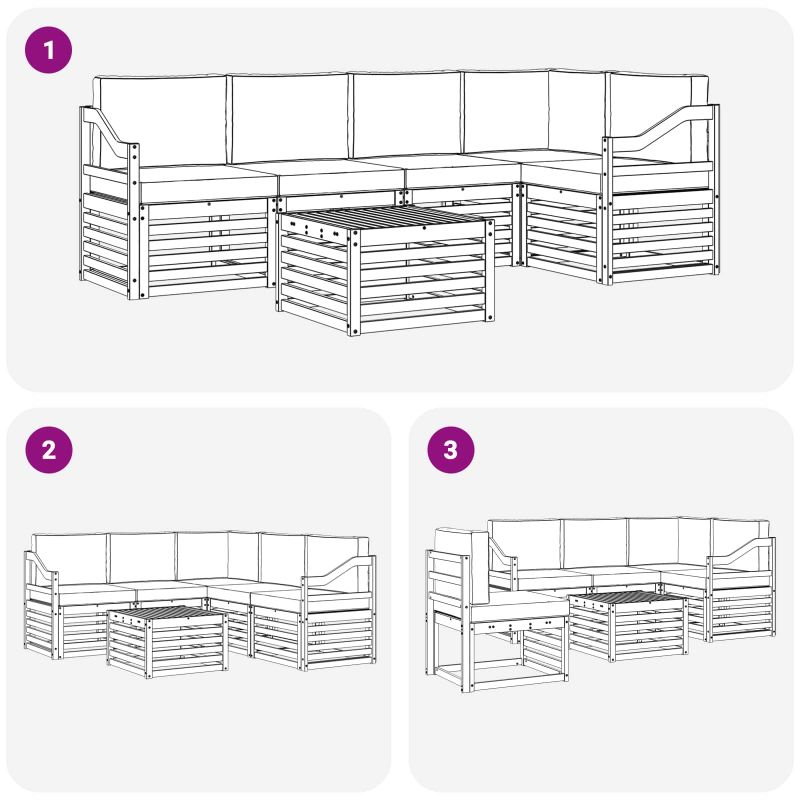 1

2

3