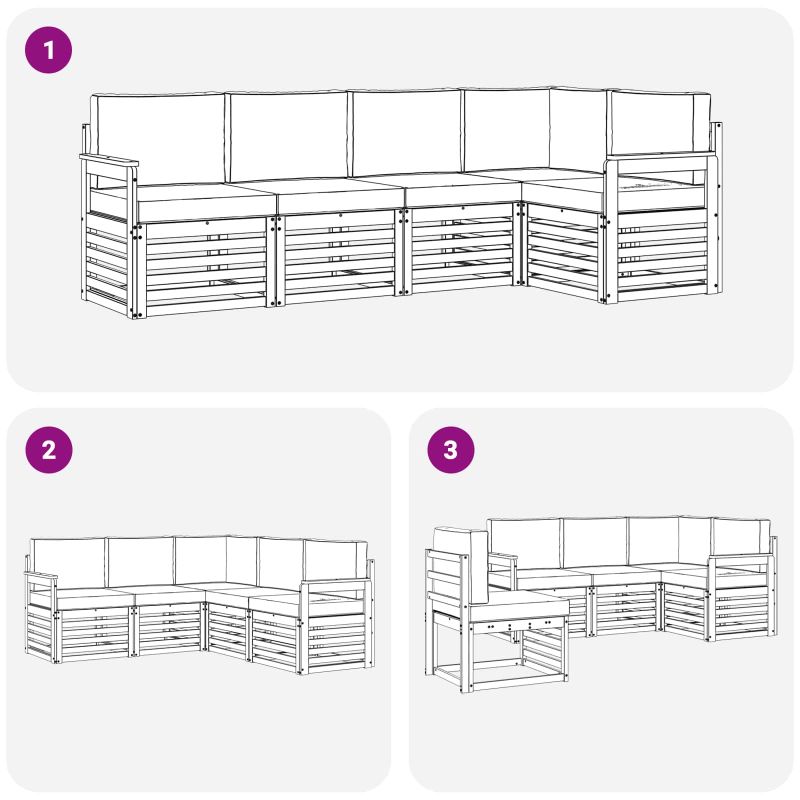 1

2

3