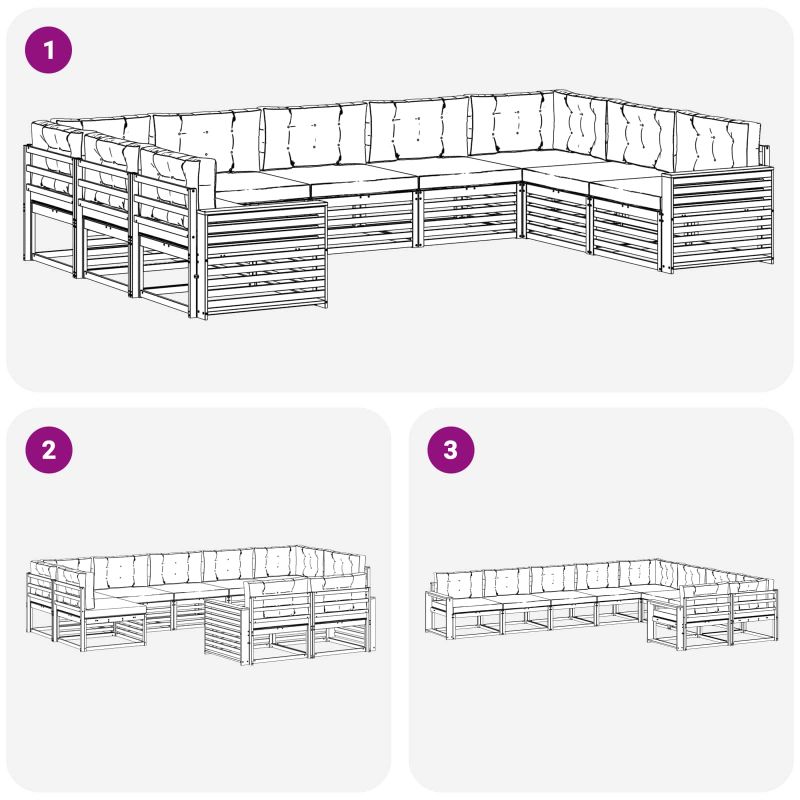 1

2

3