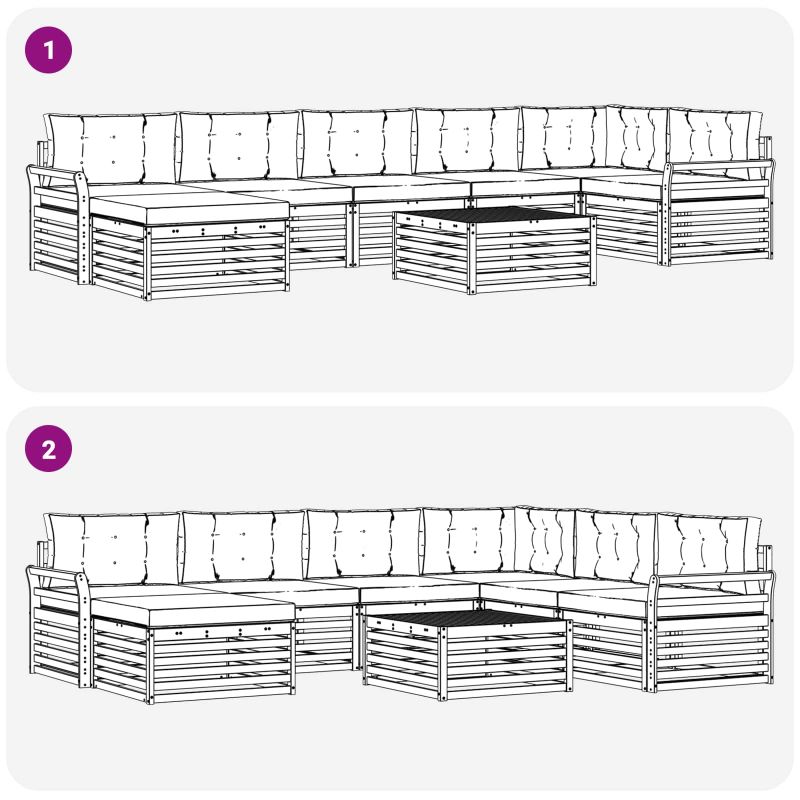 1

2