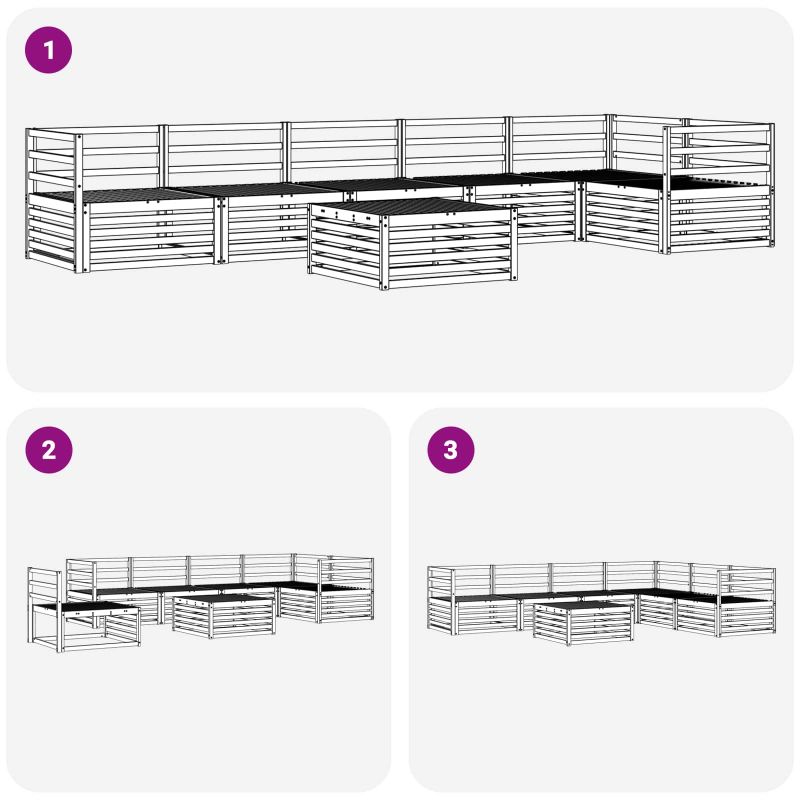 1

2

3