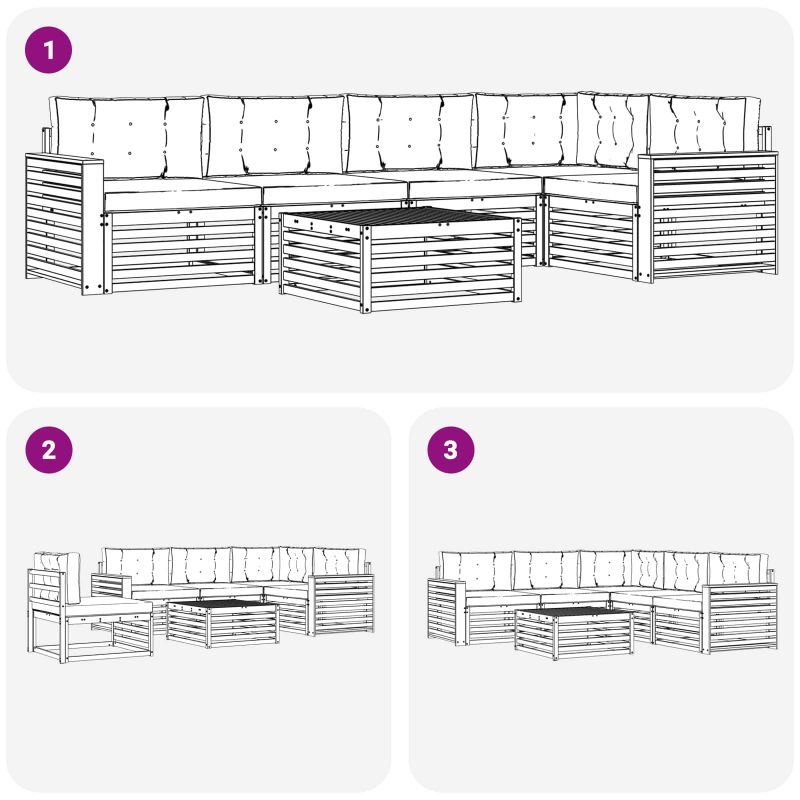 1

2

3