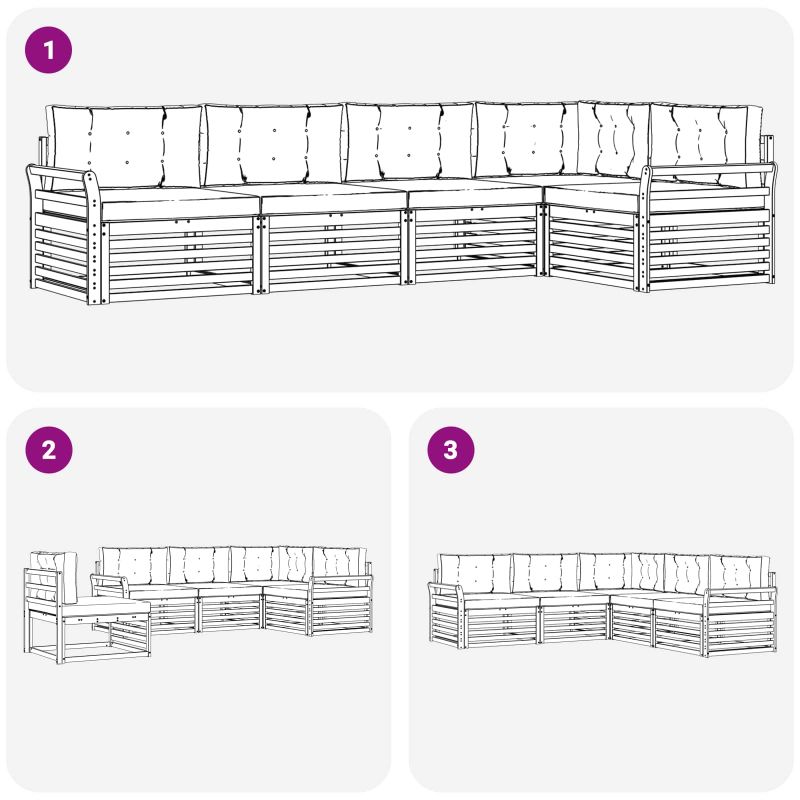 1

2

3