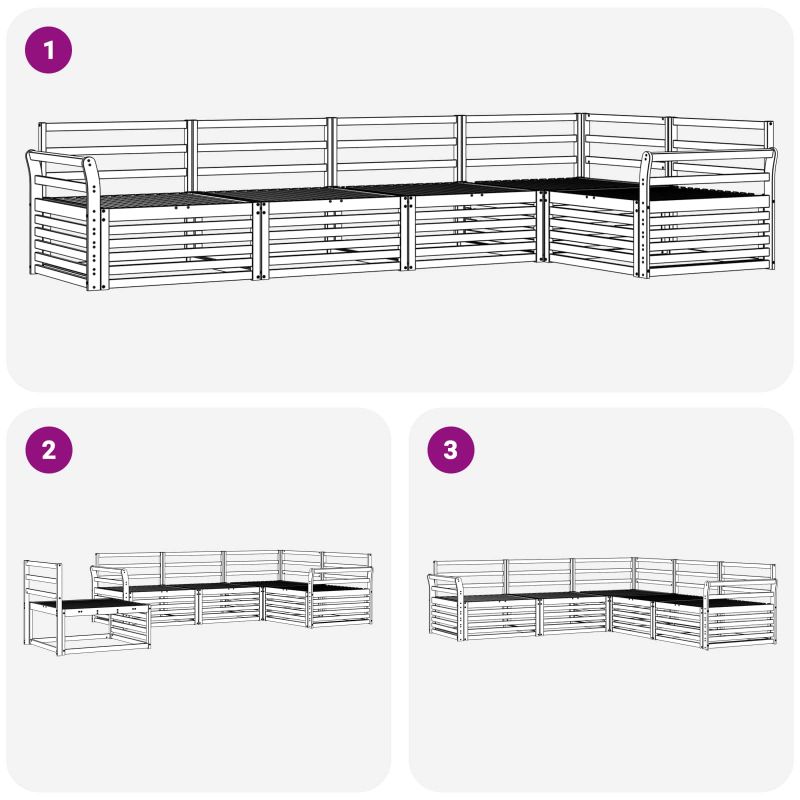 1

2

3