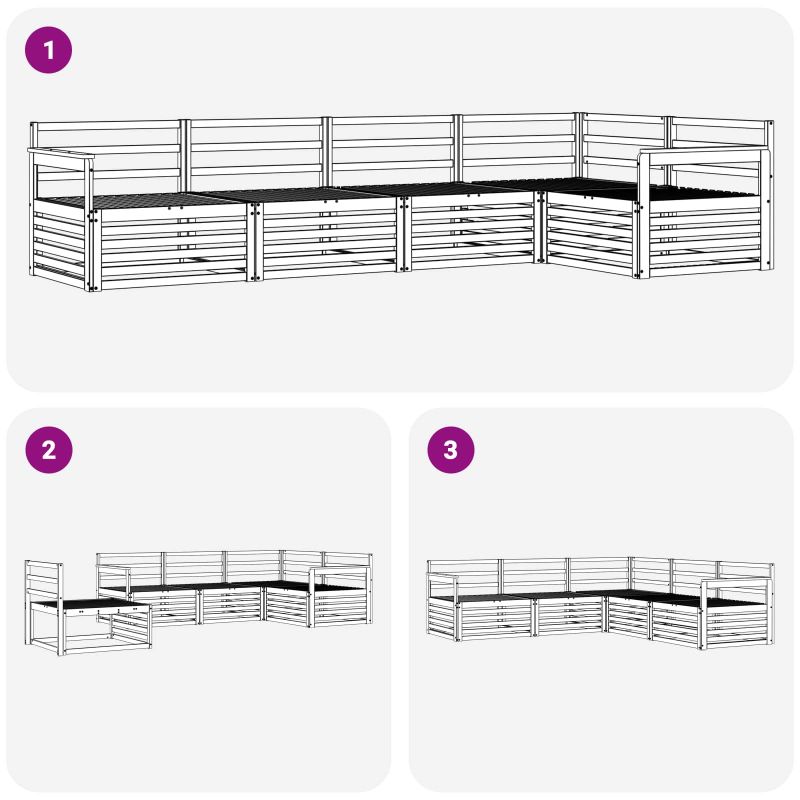 1

2

3