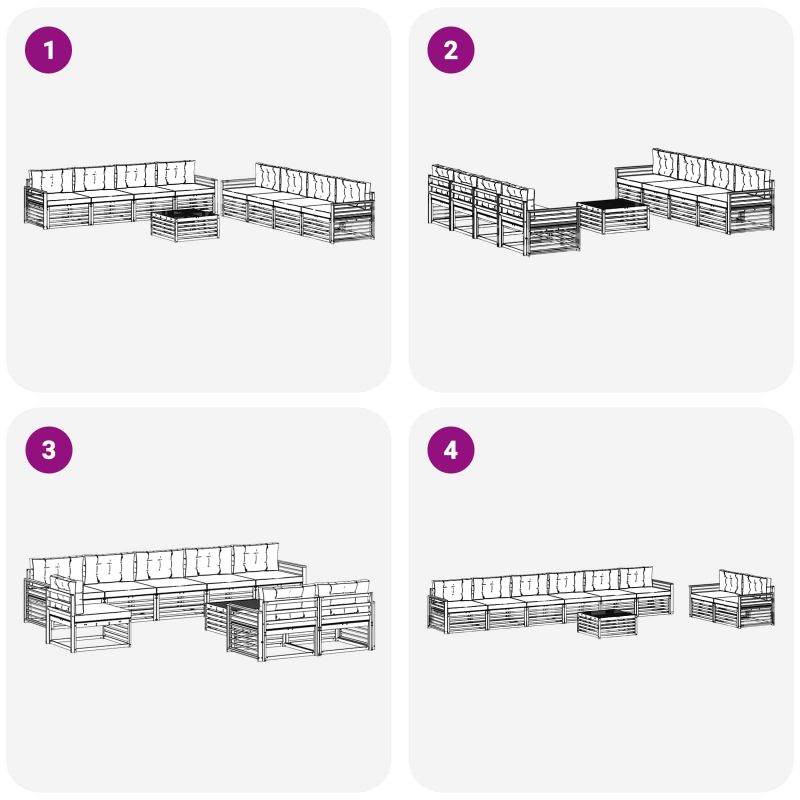 1

2

3

4