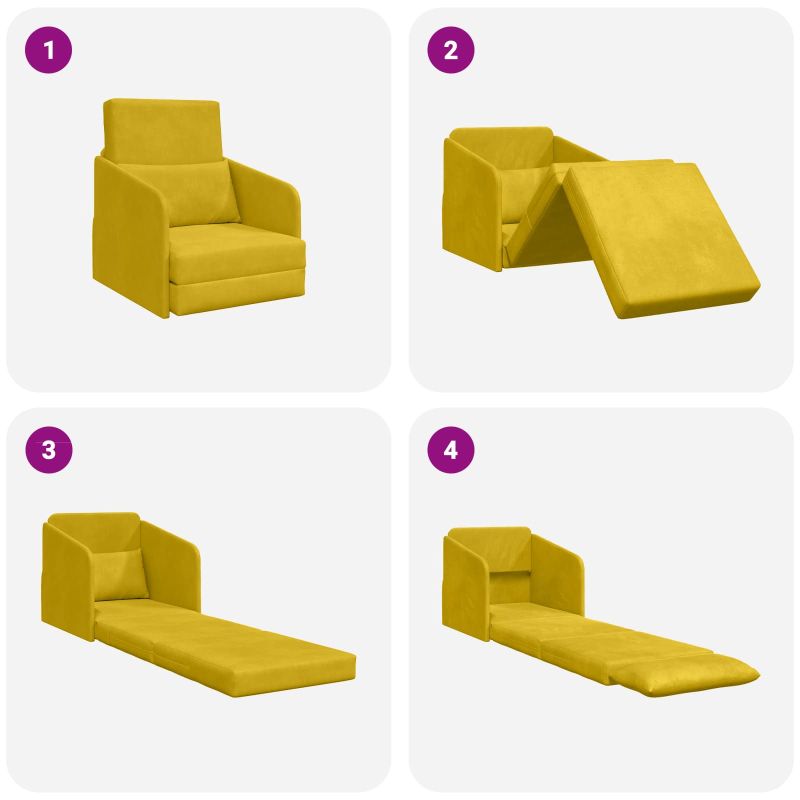 1

2

3

4