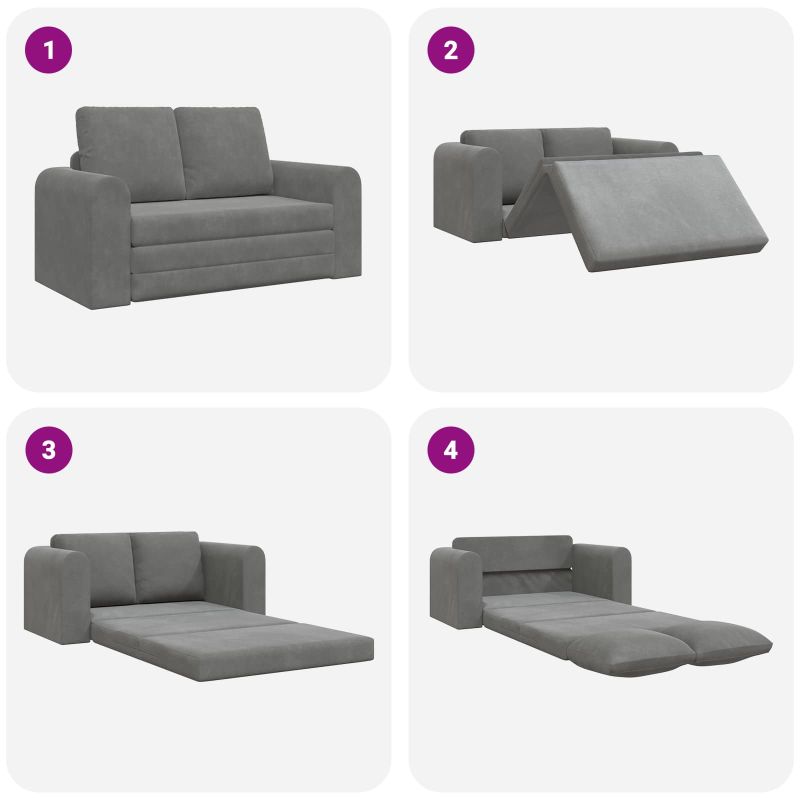 1

2

3

4