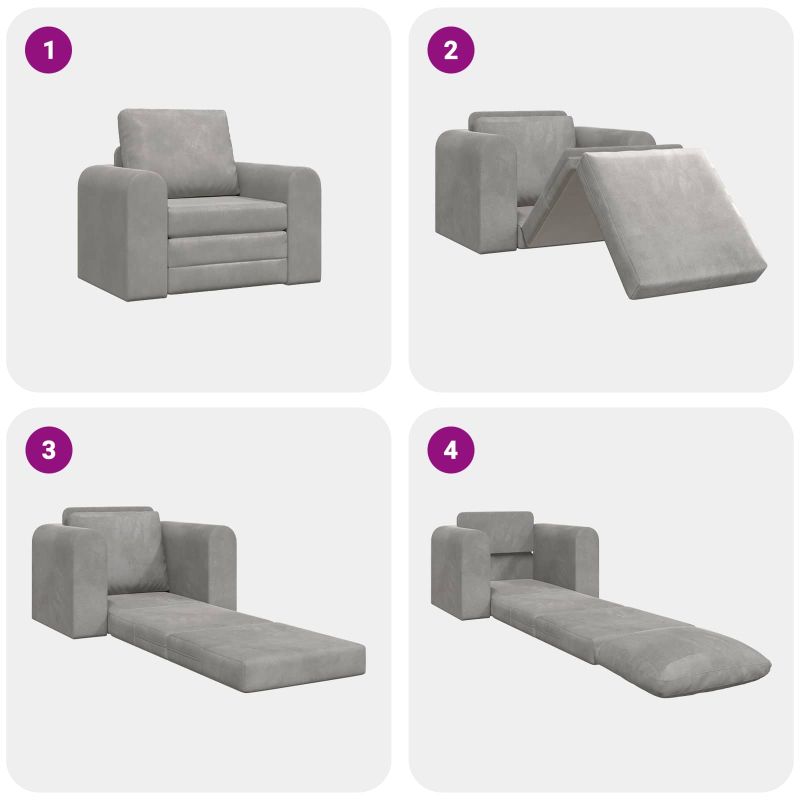 1

2

3

4