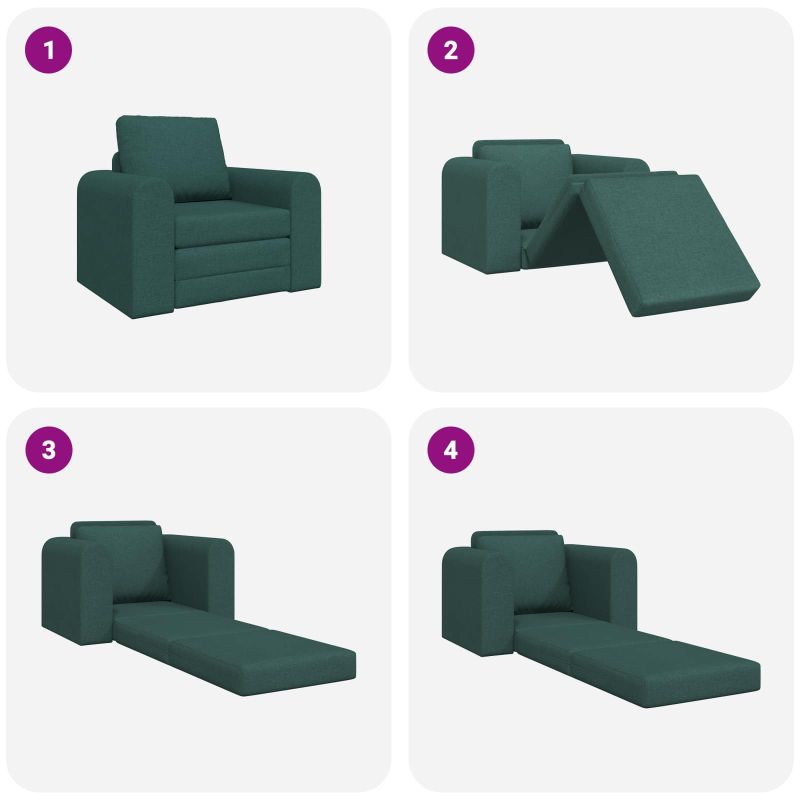 1

2

3

4