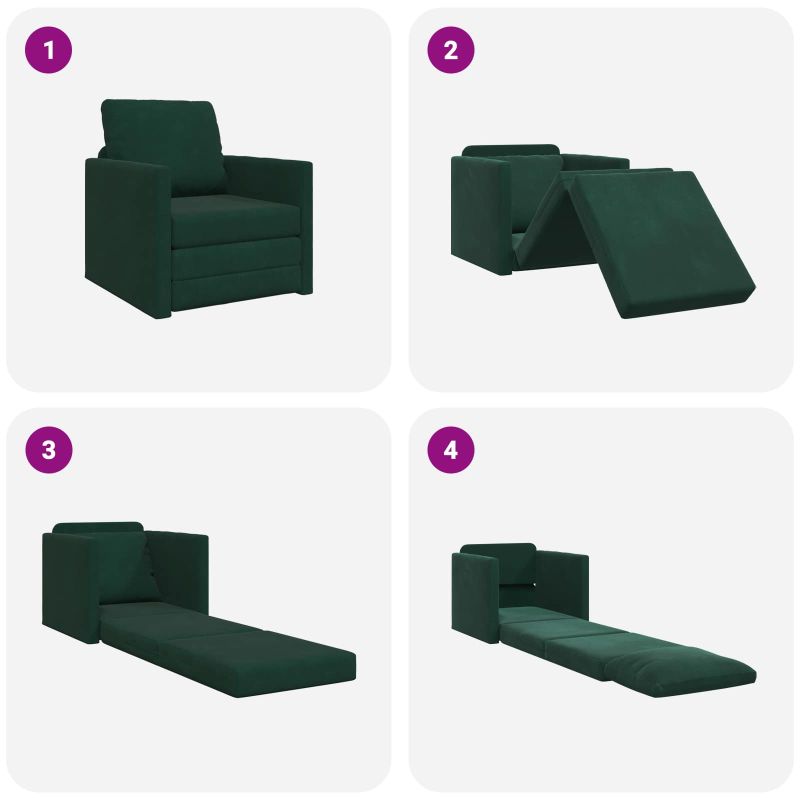 1

2

3

4