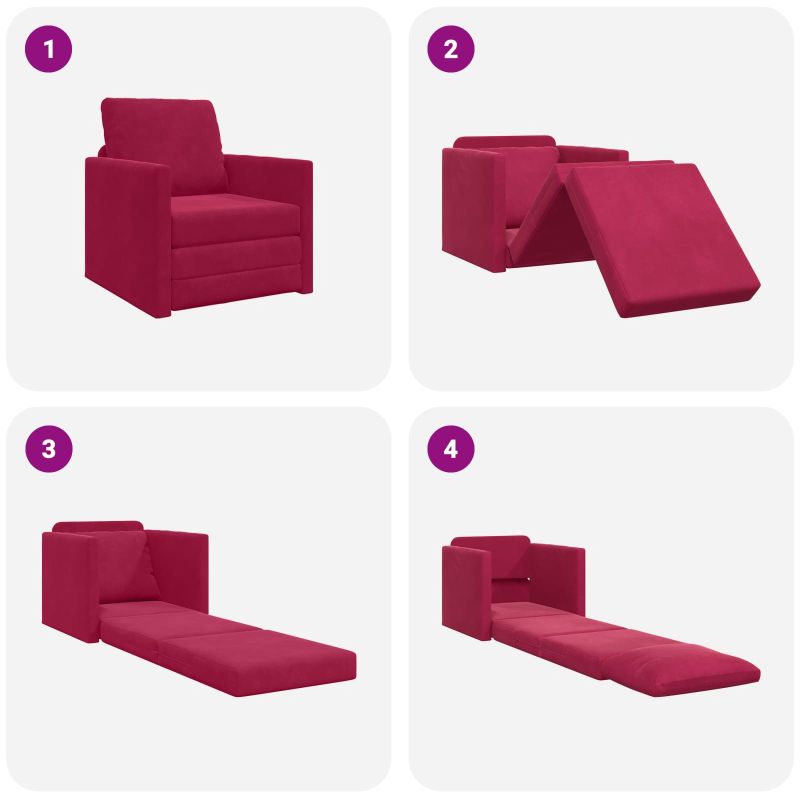 1

2

3

4