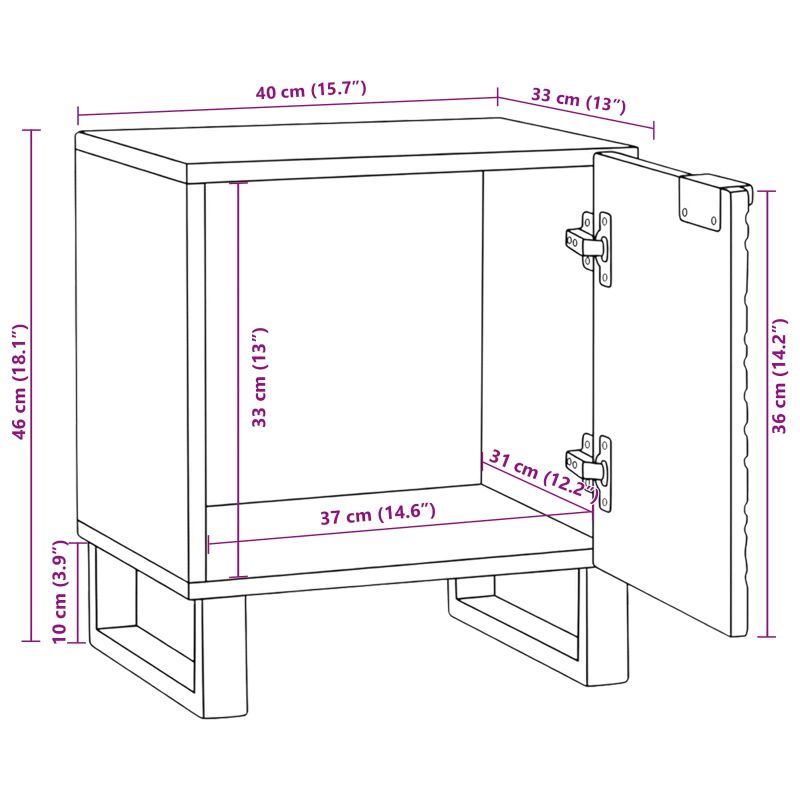 40 cm (15.7")
33 cm (13")
46 cm (18.1")
33 cm (13")
36 cm (14.2")
31 cm (12.2")
37 cm (14.6")
10 cm (3.9")