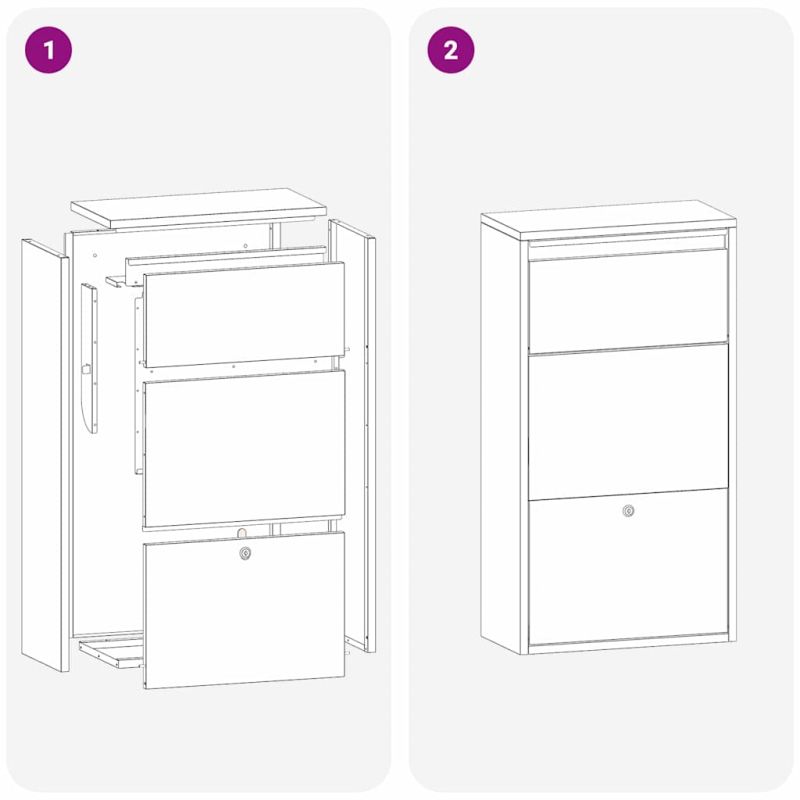 1

2