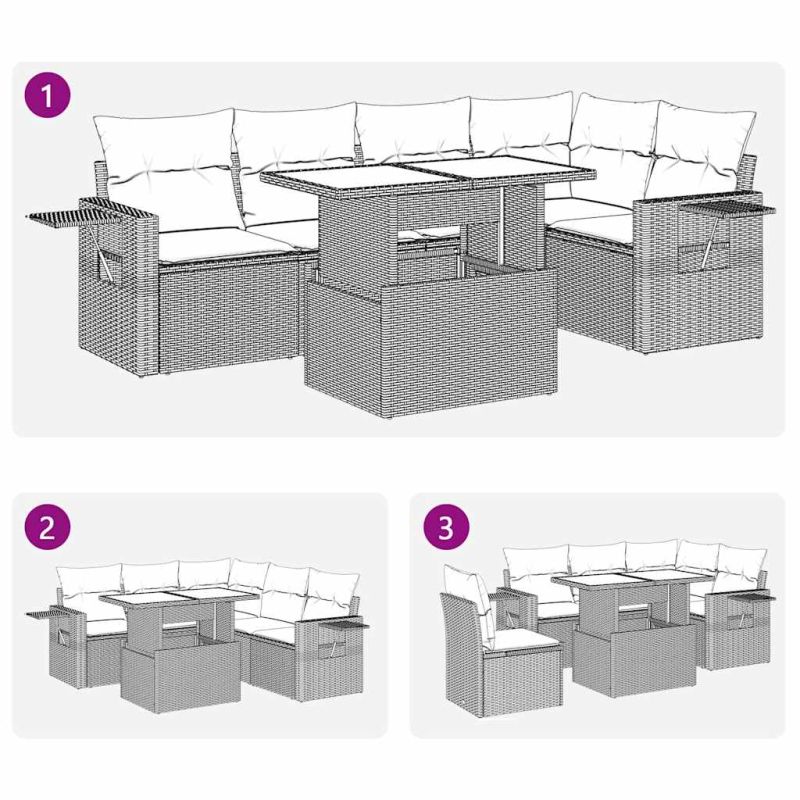 1

2

3