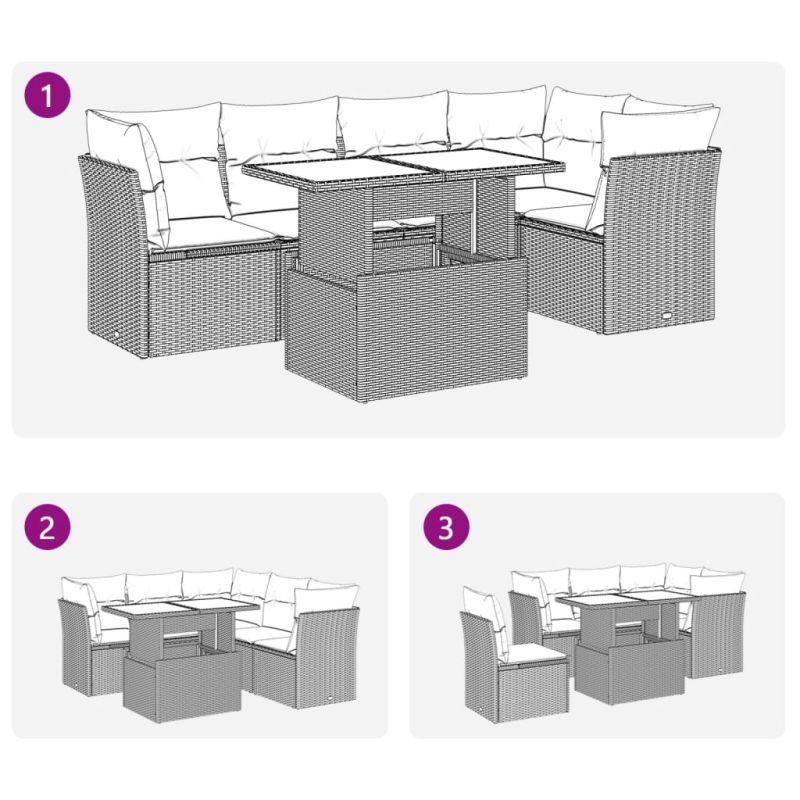 1

2

3