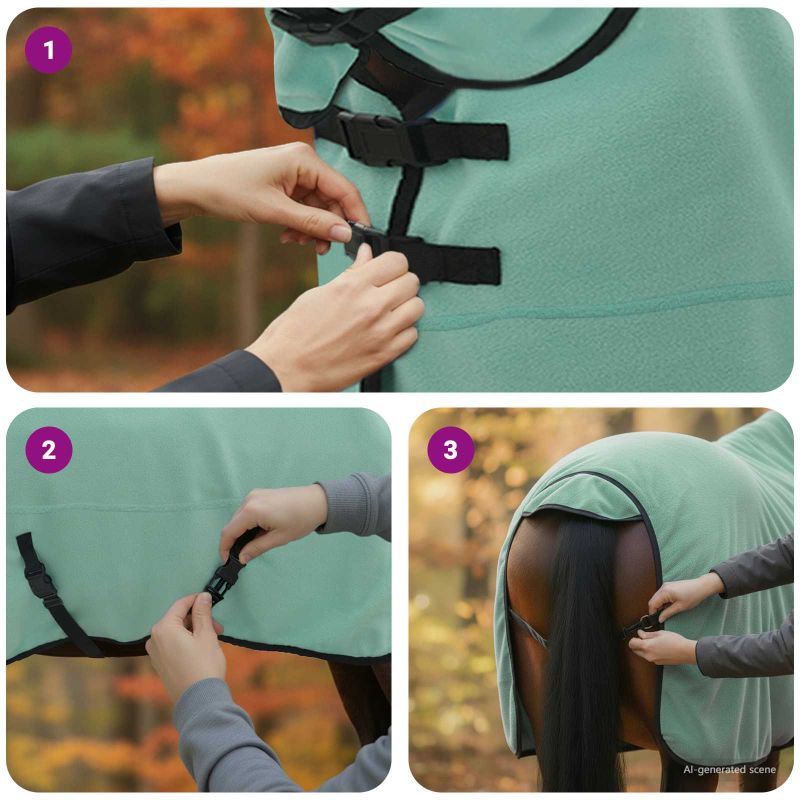 1

2

3

AI-generated scene