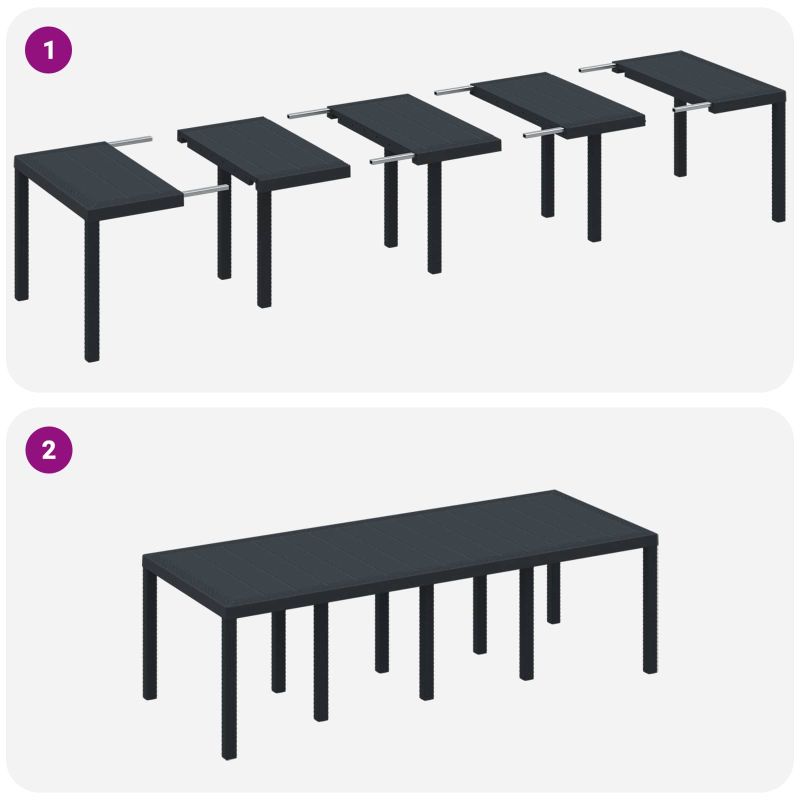 1

2