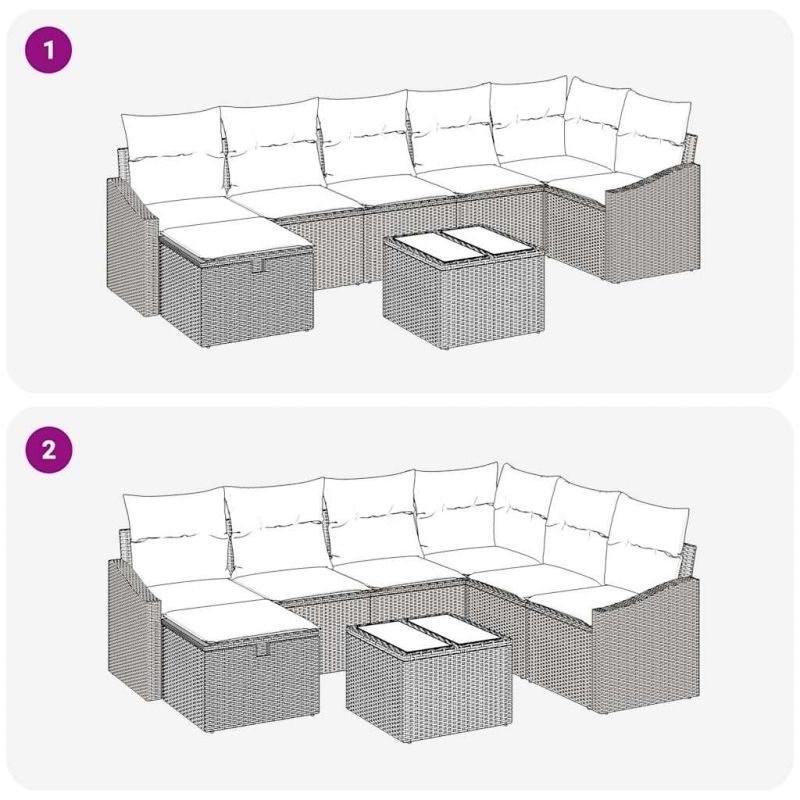 1

2