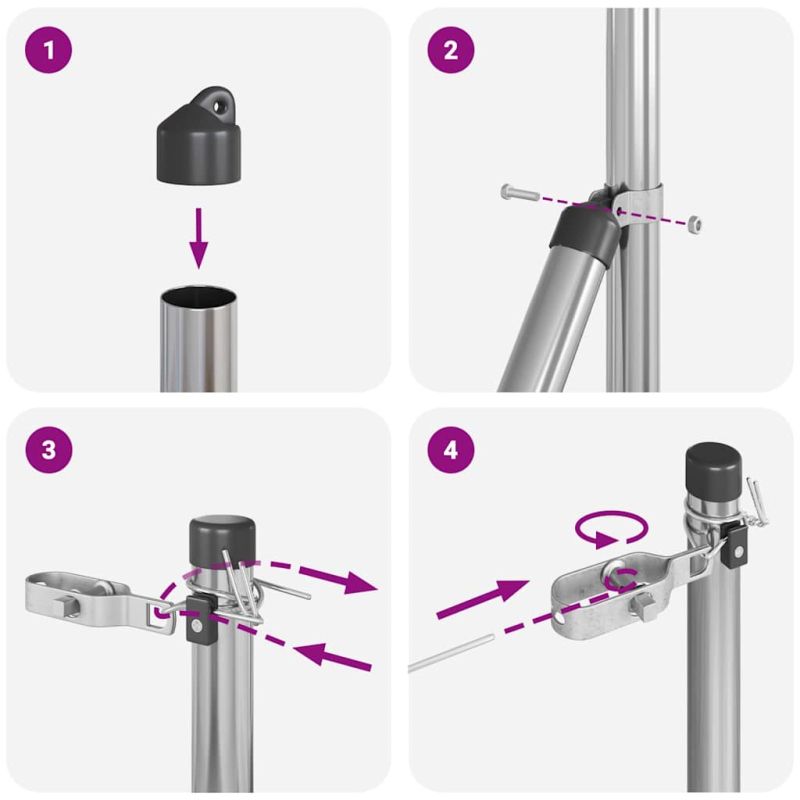 1

2

3

4