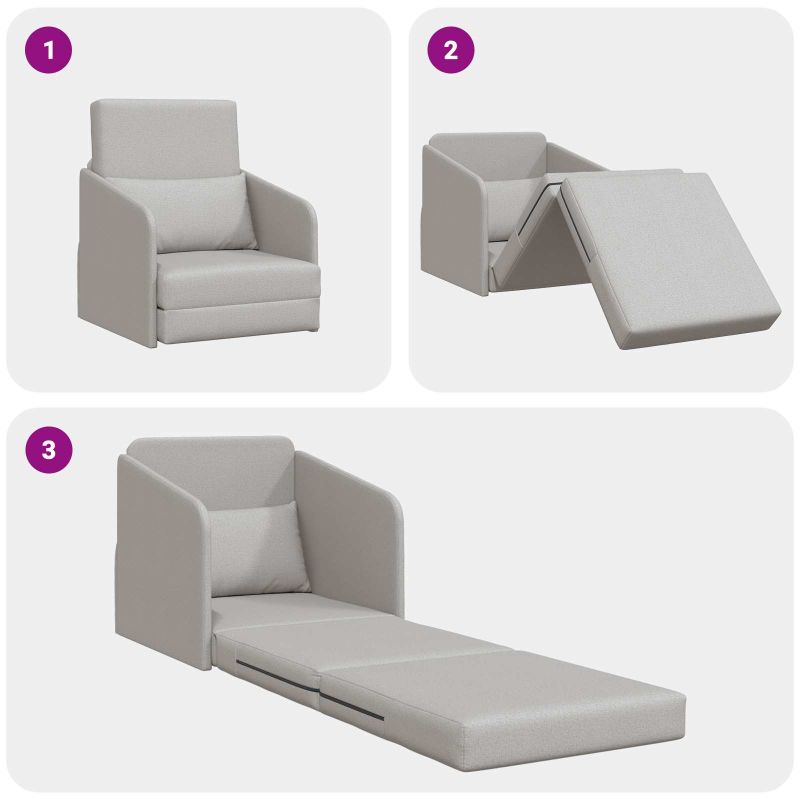 1

2

3