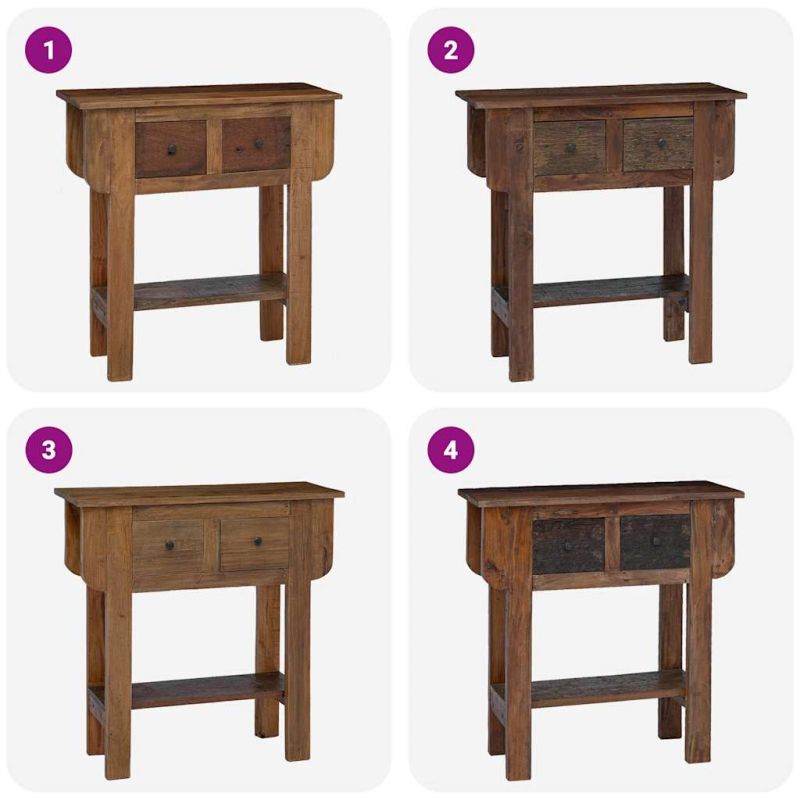 1

2

3

4