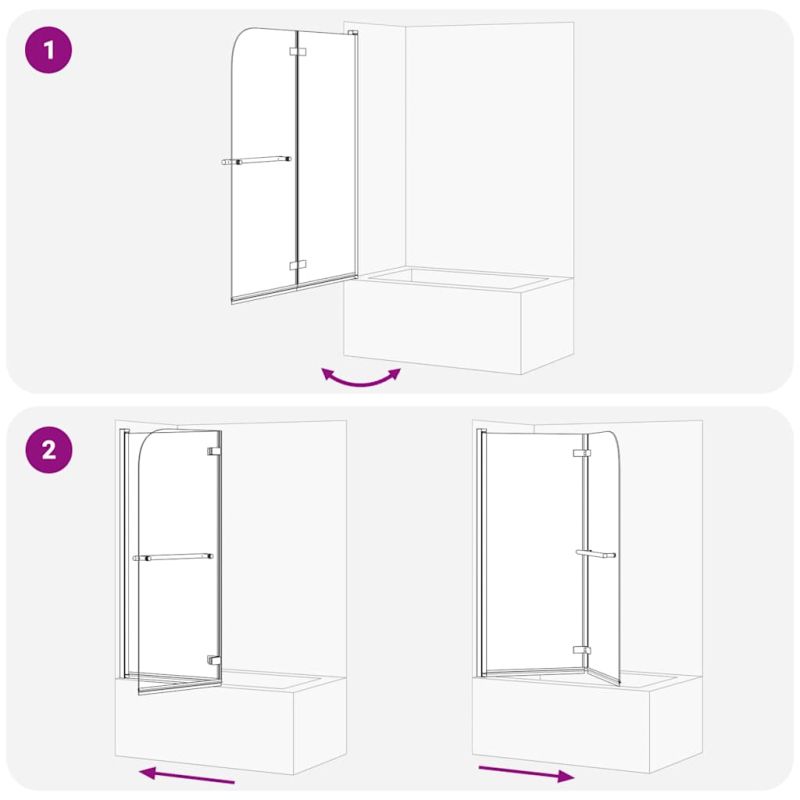 1

2