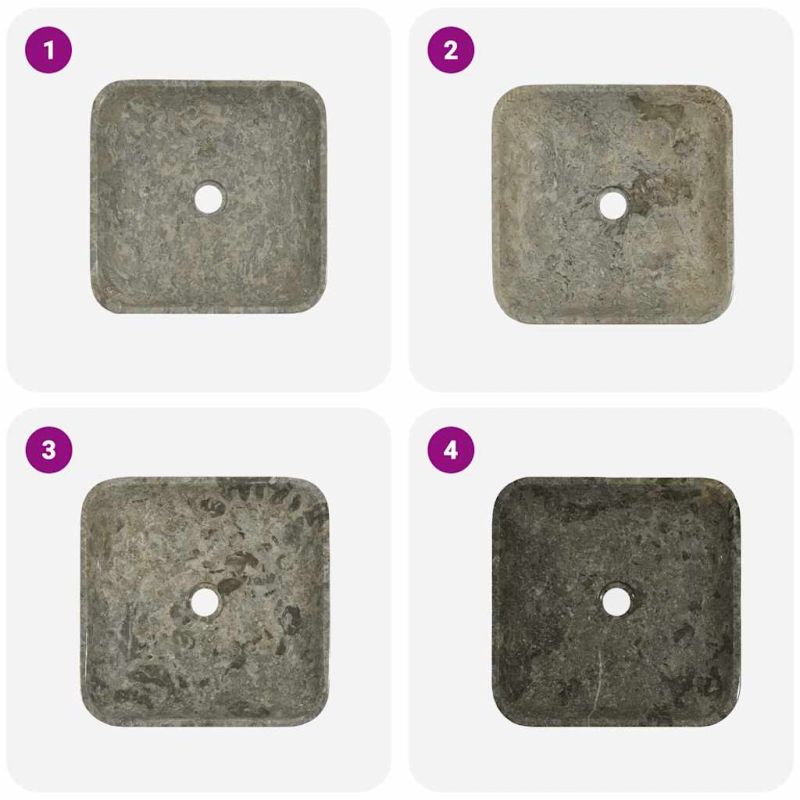 1

2

3

4