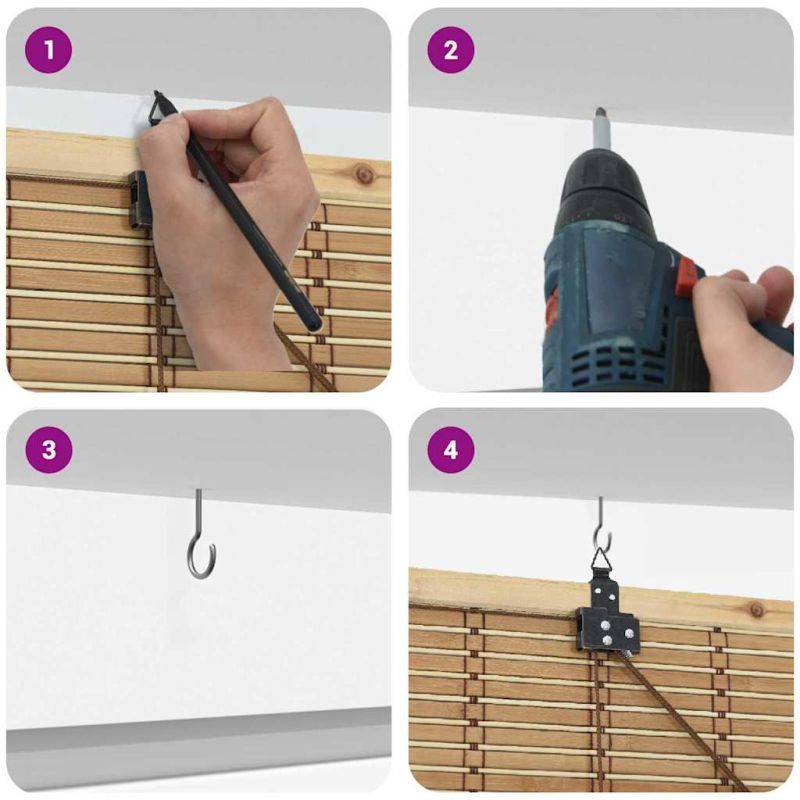 1
2
3
4