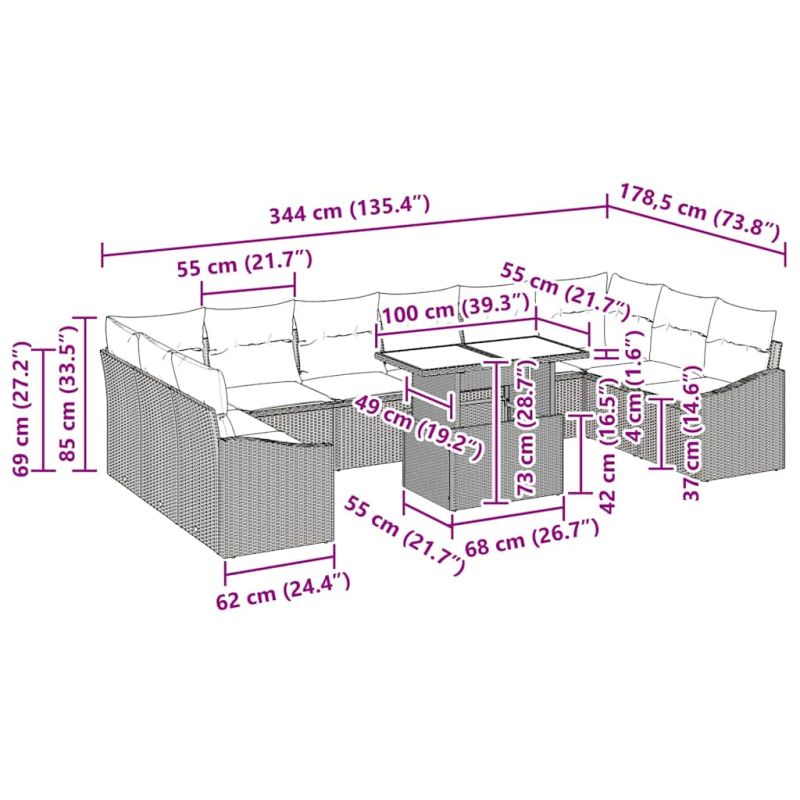 344 cm (135.4″)
178,5 cm (73.8″)
55 cm (21.7″)
55 cm (21.7″)
100 cm (39.3″)
69 cm (27.2″)
85 cm (33.5″)
49 cm (19.2″)
73 cm (28.7″)
42 cm (16.5″)
4 cm (1.6″)
37 cm (14.6″)
55 cm (21.7″)
68 cm (26.7″)
62 cm (24.4″)