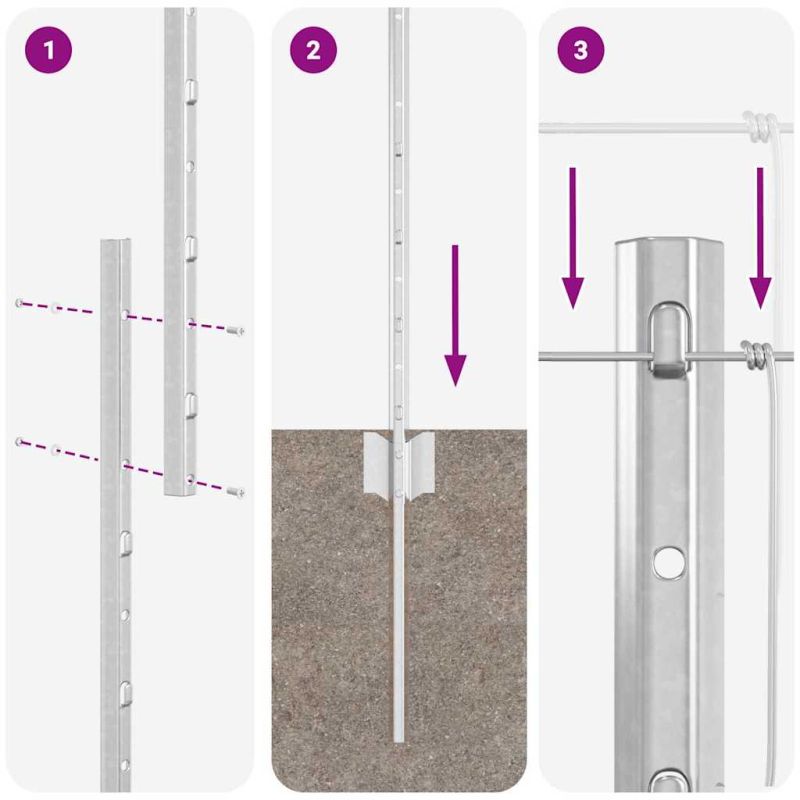 1

2

3